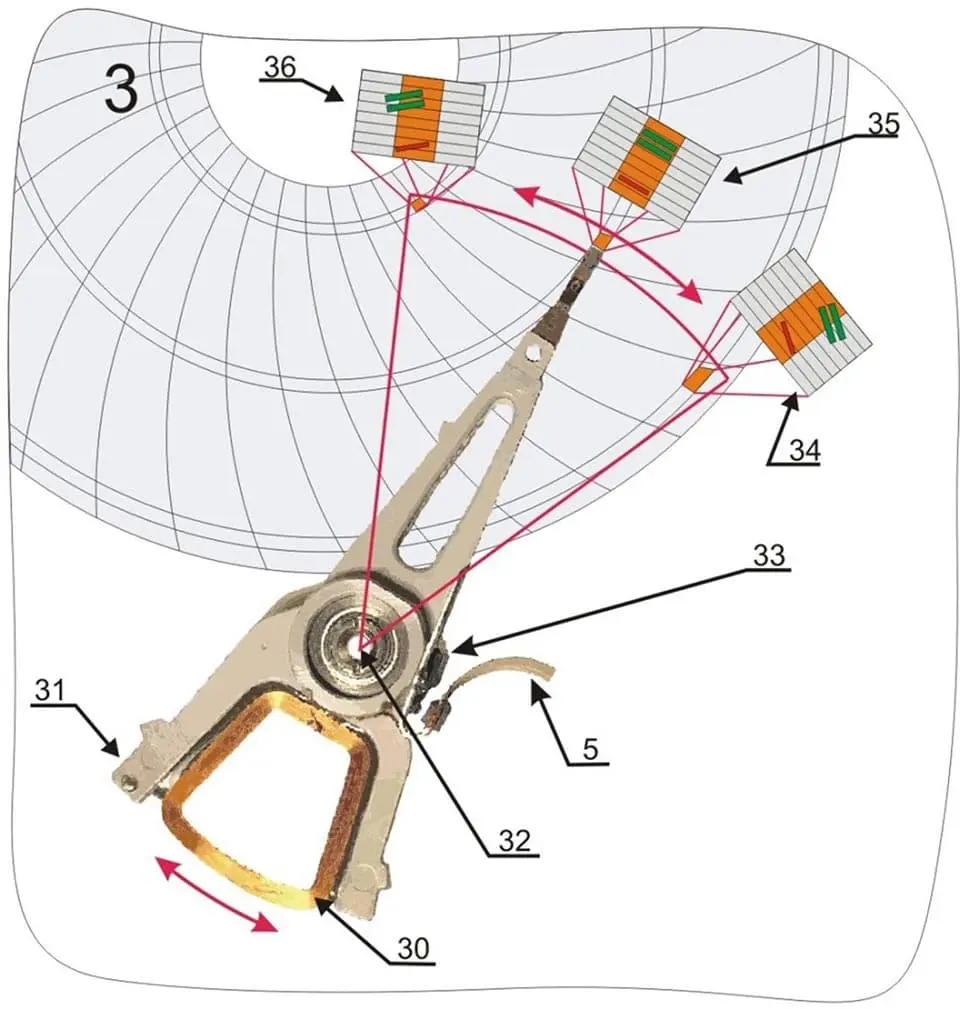 3
36
35
34
33
31
5
32
30